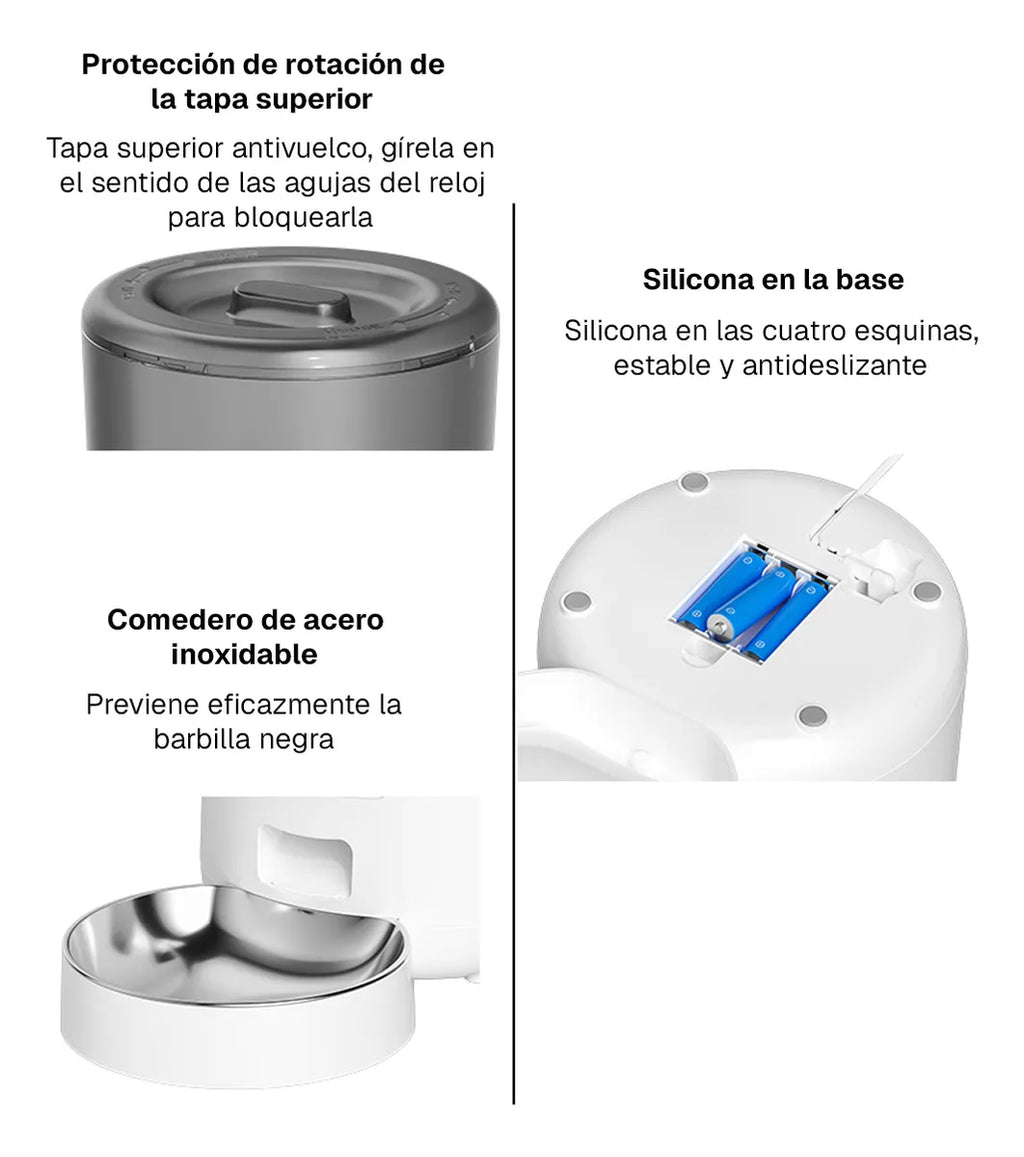 Protección de rotación de la tapa superior

Tapa superior antivuelco, gírela en el sentido de las agujas del reloj para bloquearla

Comedero de acero inoxidable

Previene eficazmente la barbilla negra

Silicona en la base

Silicona en las cuatro esquinas, estable y antideslizante